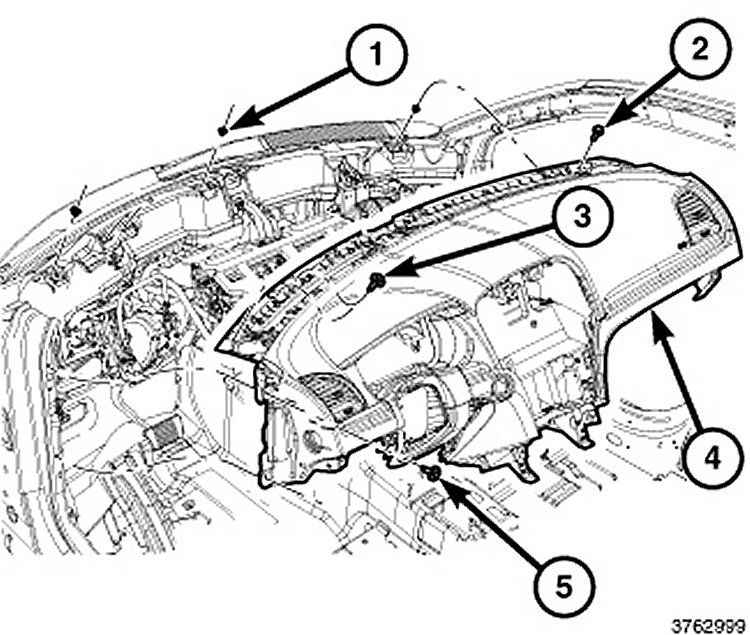 1
2
3
4
5
3762999