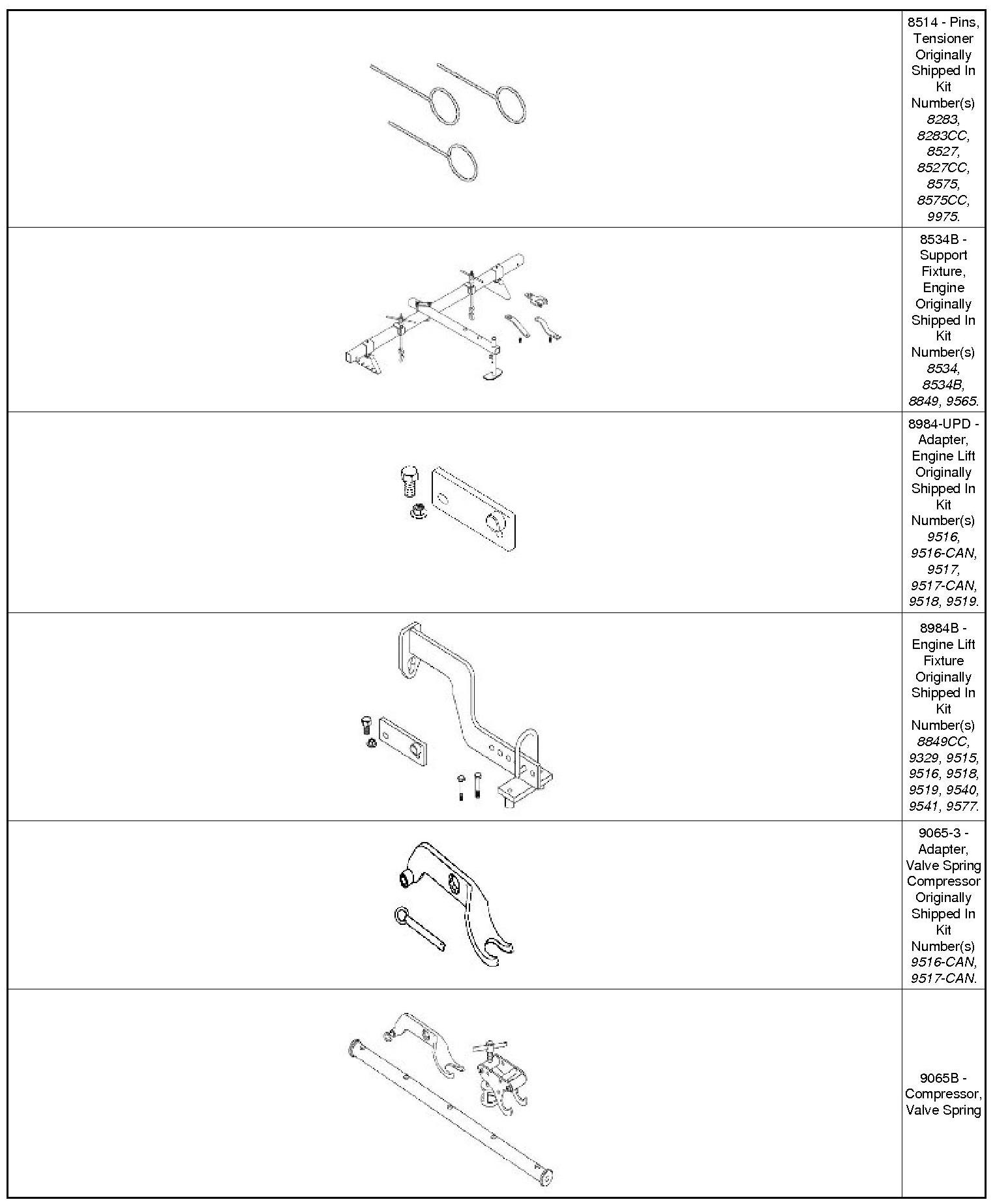 | | |
|---|---|
| | 8514 - Pins, Tensioner Originally Shipped In Kit Number(s) 8283, 8283CC, 8527, 8527CC, 8575, 8575CC, 9975. |
| | 8534B - Support Fixture, Engine Originally Shipped In Kit Number(s) 8534, 8534B, 8849, 9565. |
| | 8984-UPD - Adapter, Engine Lift Originally Shipped In Kit Number(s) 9516, 9516-CAN, 9517, 9517-CAN, 9518, 9519. |
| | 8984B - Engine Lift Fixture Originally Shipped In Kit Number(s) 8849CC, 9329, 9515, 9516, 9518, 9519, 9540, 9541, 9577. |
| | 9065-3 - Adapter, Valve Spring Compressor Originally Shipped In Kit Number(s) 9516-CAN, 9517-CAN. |
| | 9065B - Compressor, Valve Spring |