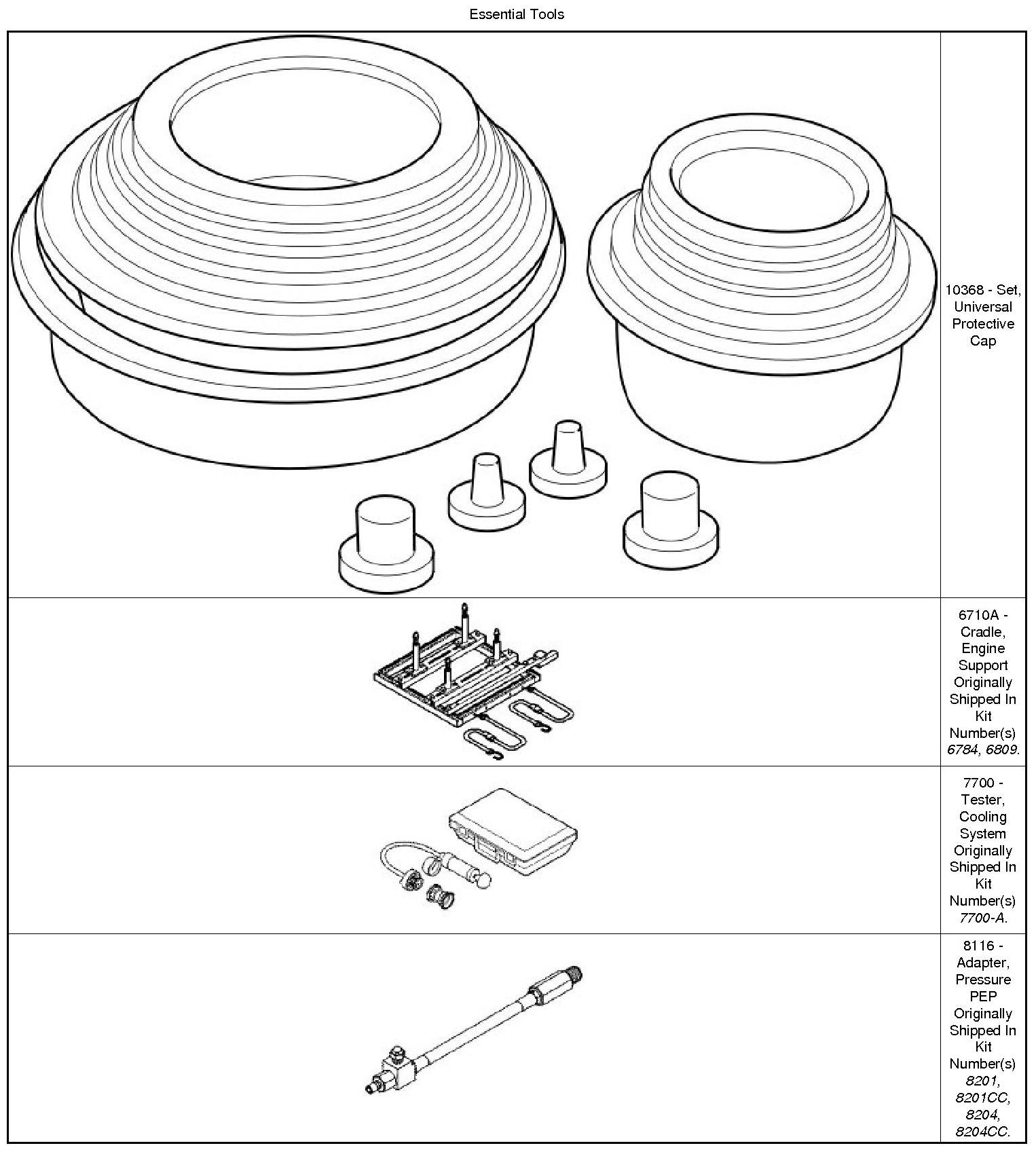 Essential Tools

| | |
|---|---|
| | 10368 - Set, Universal Protective Cap |
| | 6710A - Cradle, Engine Support Originally Shipped In Kit Number(s) 6784, 6809. |
| | 7700 - Tester, Cooling System Originally Shipped In Kit Number(s) 7700-A. |
| | 8116 - Adapter, Pressure PEP Originally Shipped In Kit Number(s) 8201, 8201CC, 8204, 8204CC. |