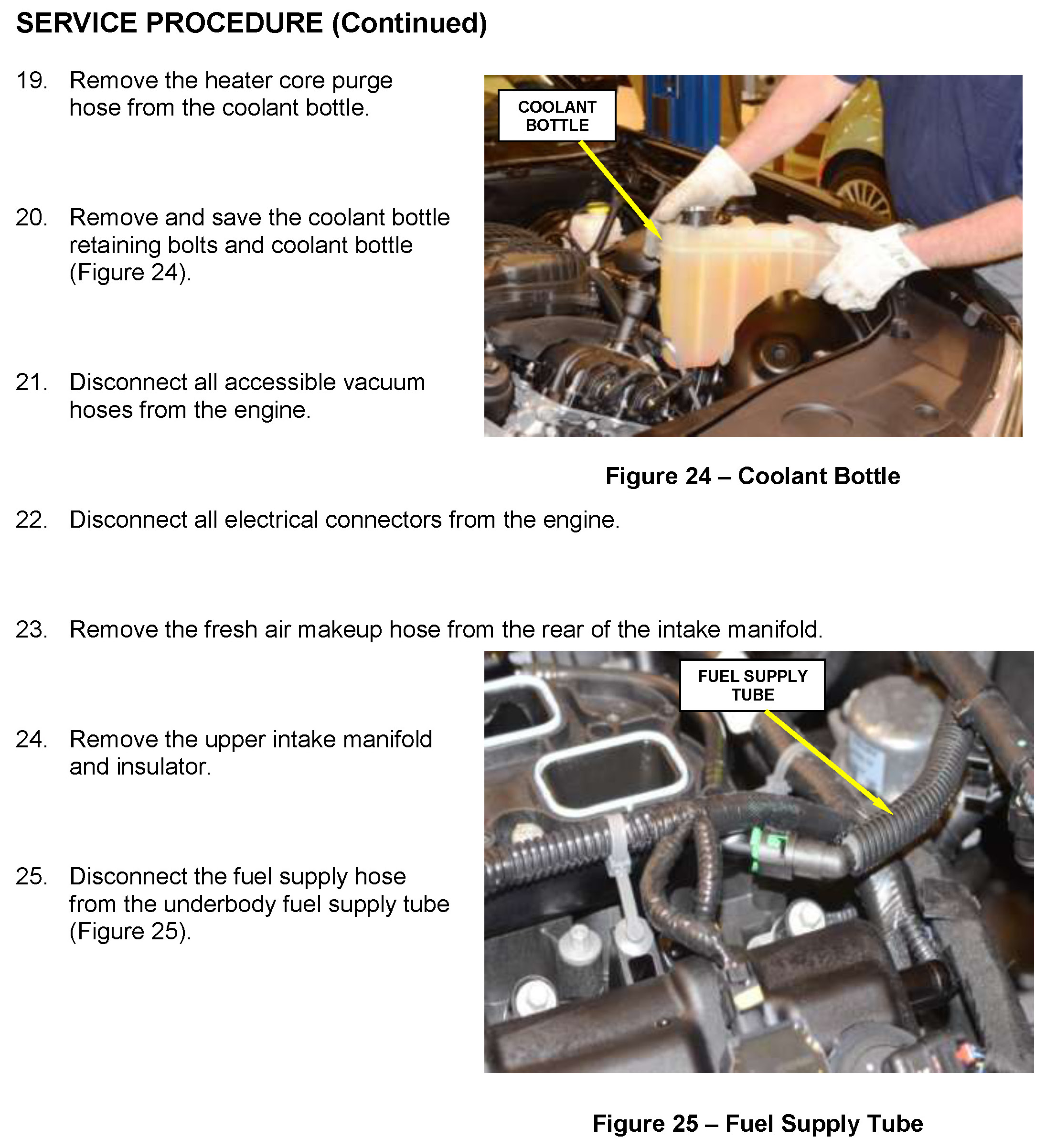 SERVICE PROCEDURE (Continued)

19. Remove the heater core purge hose from the coolant bottle.

20. Remove and save the coolant bottle retaining bolts and coolant bottle (Figure 24).

21. Disconnect all accessible vacuum hoses from the engine.

COOLANT BOTTLE

Figure 24 – Coolant Bottle

22. Disconnect all electrical connectors from the engine.

23. Remove the fresh air makeup hose from the rear of the intake manifold.

24. Remove the upper intake manifold and insulator.

25. Disconnect the fuel supply hose from the underbody fuel supply tube (Figure 25).

FUEL SUPPLY TUBE

Figure 25 – Fuel Supply Tube