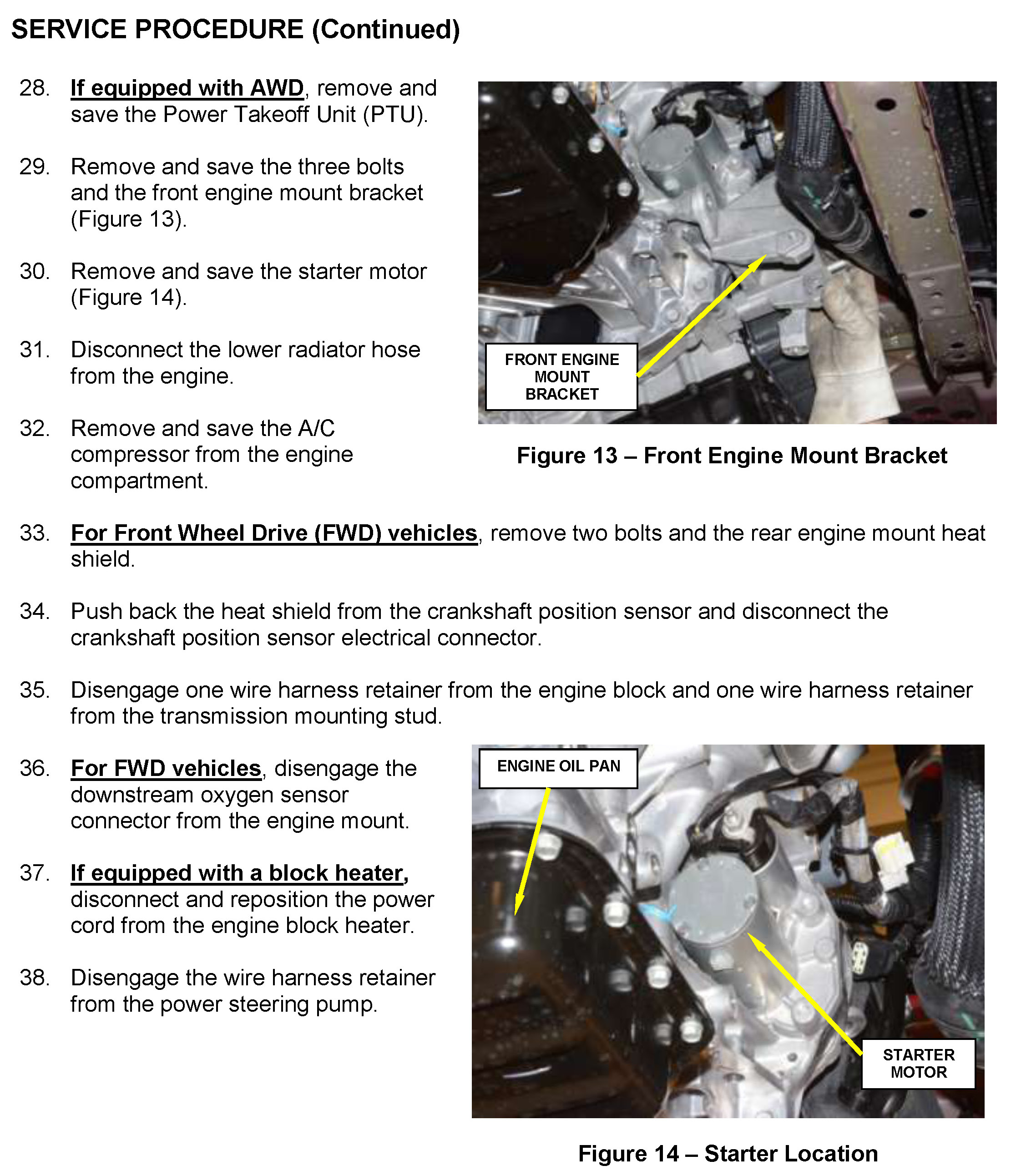 SERVICE PROCEDURE (Continued)

28. If equipped with AWD, remove and save the Power Takeoff Unit (PTU).

29. Remove and save the three bolts and the front engine mount bracket (Figure 13).

30. Remove and save the starter motor (Figure 14).

31. Disconnect the lower radiator hose from the engine.

32. Remove and save the A/C compressor from the engine compartment.

FRONT ENGINE MOUNT BRACKET

Figure 13 – Front Engine Mount Bracket

33. For Front Wheel Drive (FWD) vehicles, remove two bolts and the rear engine mount heat shield.

34. Push back the heat shield from the crankshaft position sensor and disconnect the crankshaft position sensor electrical connector.

35. Disengage one wire harness retainer from the engine block and one wire harness retainer from the transmission mounting stud.

36. For FWD vehicles, disengage the downstream oxygen sensor connector from the engine mount.

37. If equipped with a block heater, disconnect and reposition the power cord from the engine block heater.

38. Disengage the wire harness retainer from the power steering pump.

ENGINE OIL PAN

STARTER MOTOR

Figure 14 – Starter Location