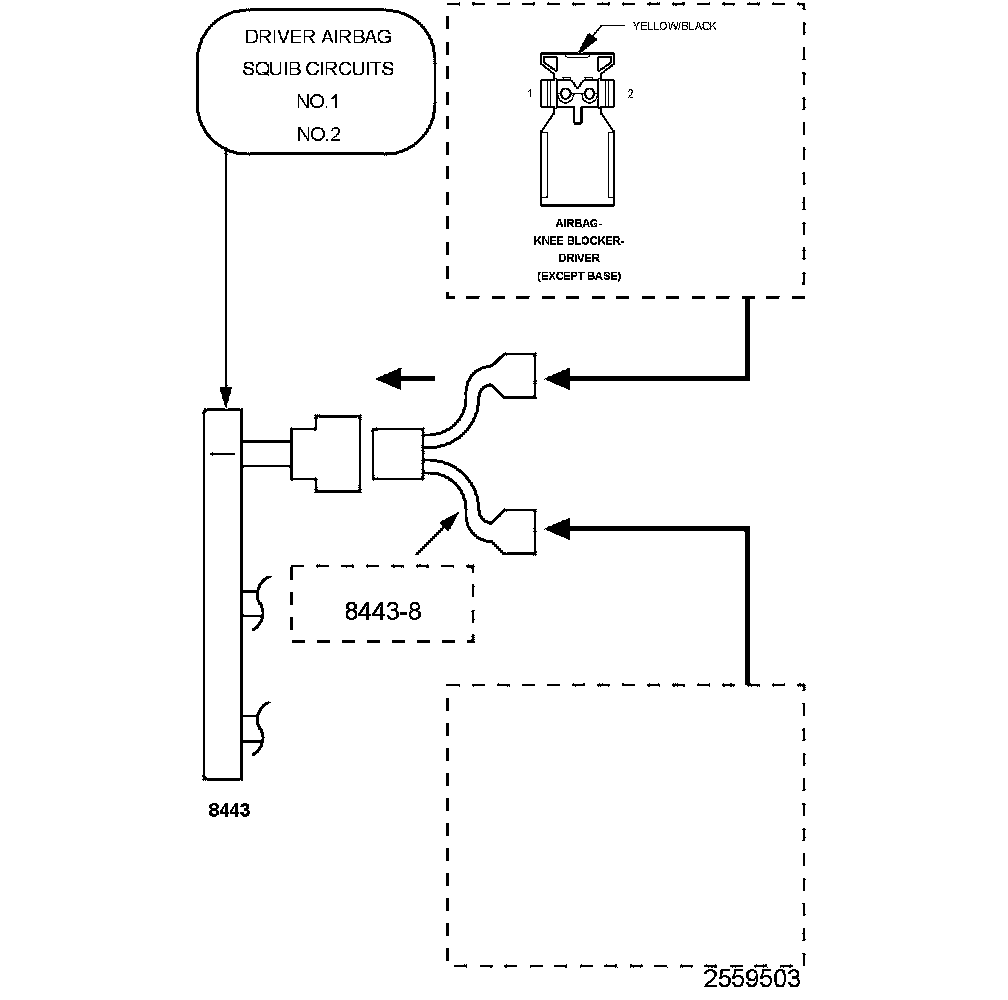 DRIVER AIRBAG
SQUIB CIRCUITS
NO.1
NO.2

YELLOW/BLACK

1

2

AIRBAG-
KNEE BLOCKER-
DRIVER
(EXCEPT BASE)

8443-8

8443

2559503