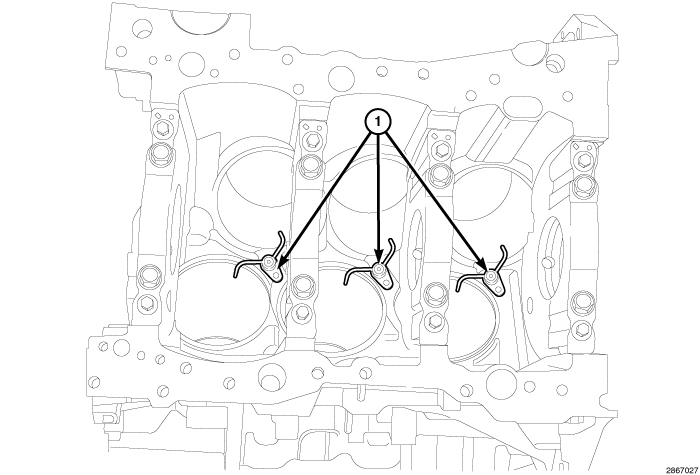 1

2867027