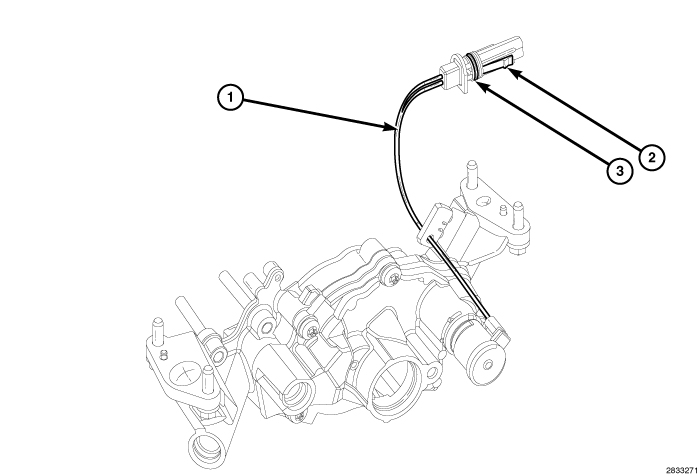 1
2
3
2833271