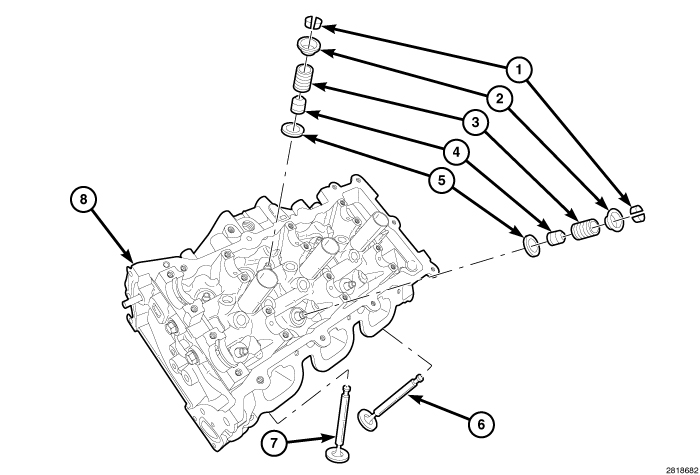 1
2
3
4
5
8
6
7
2818682