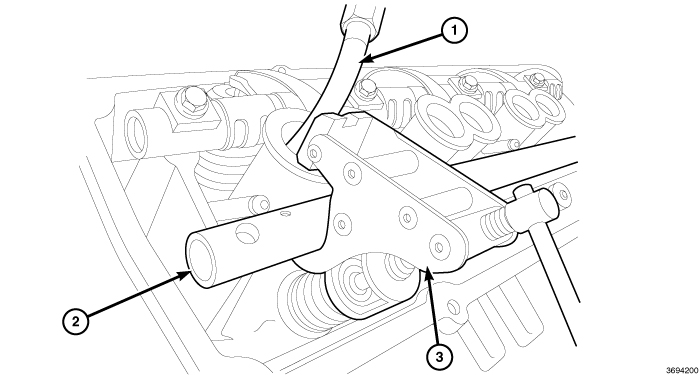 1
2
3
3694200