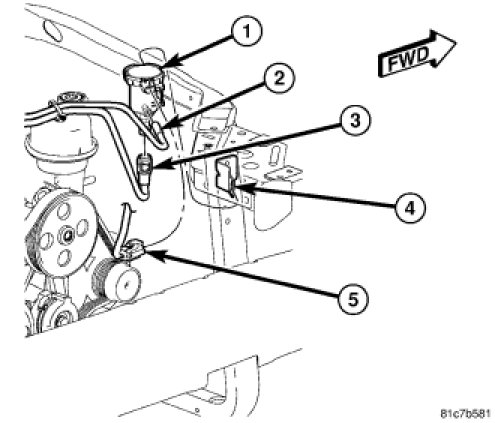 1
FWD
2
3
4
5
81c7b581