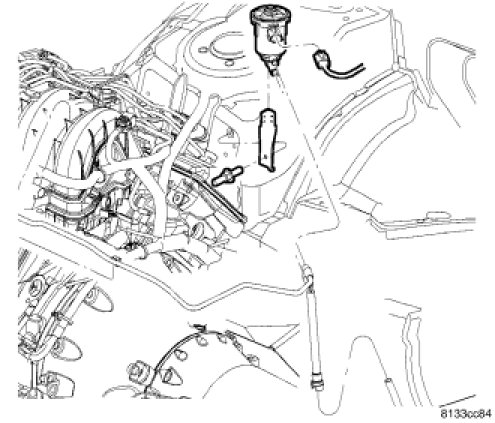 8133cc84