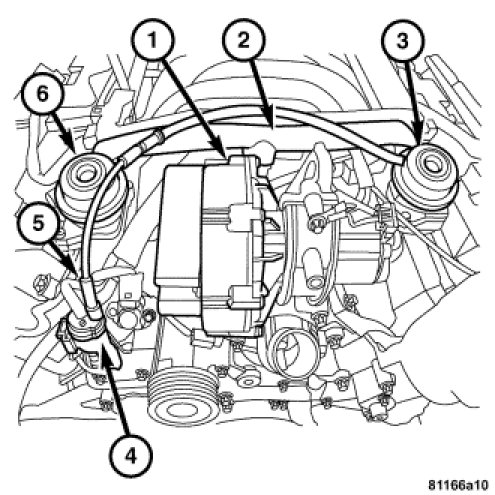 1
2
3
6
5
4
81166a10