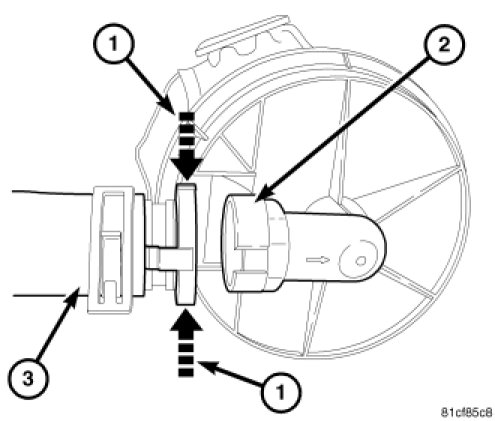 1
2
3
1
81cf85c8