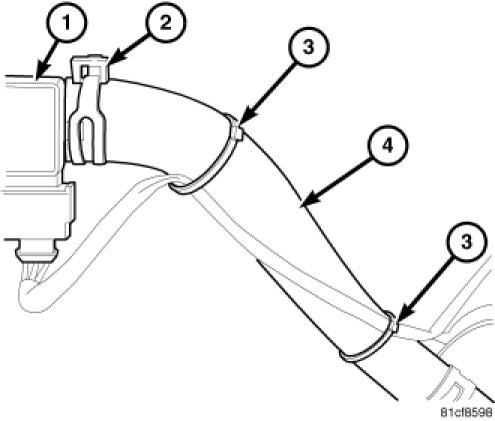 1
2
3
4
3
81cf8598