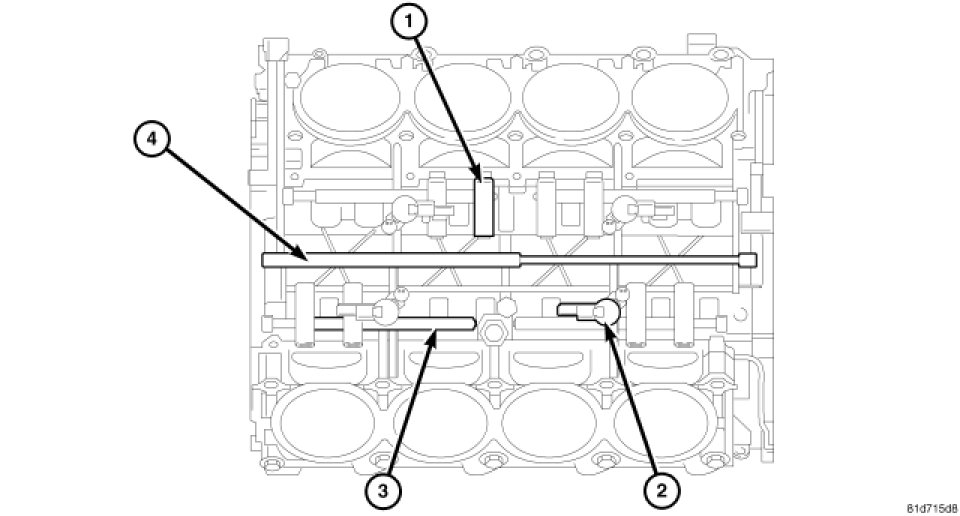 1
4
3
2
81d715d8