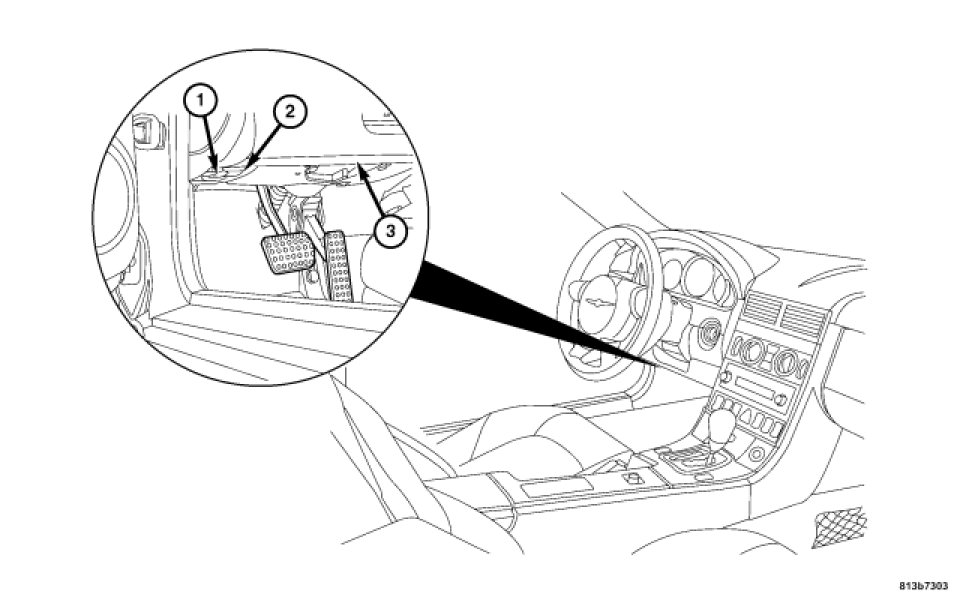 1
2
3
813b7303