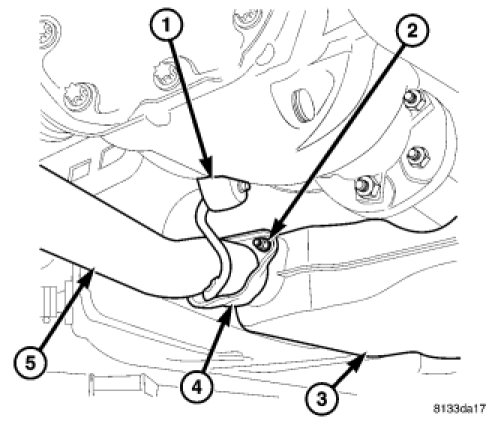 1
2
5
4
3
8133da17