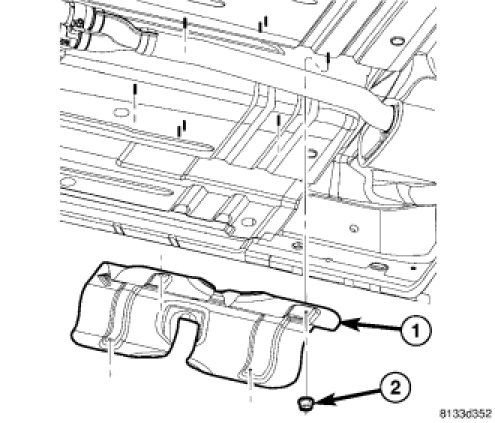 1
2
8133d352