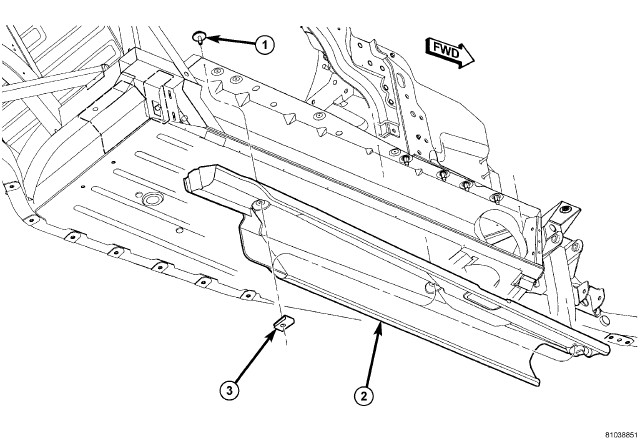 1

FWD

3

2

81038851