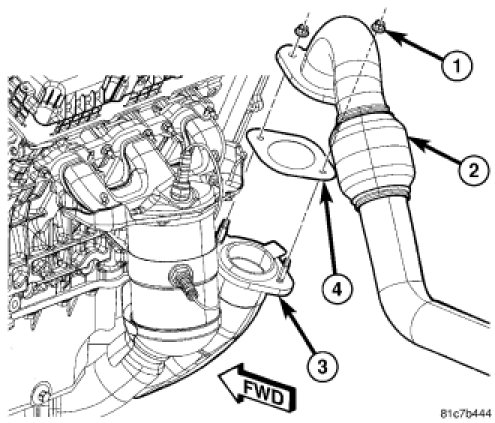 1
2
4
3
FWD
81c7b444