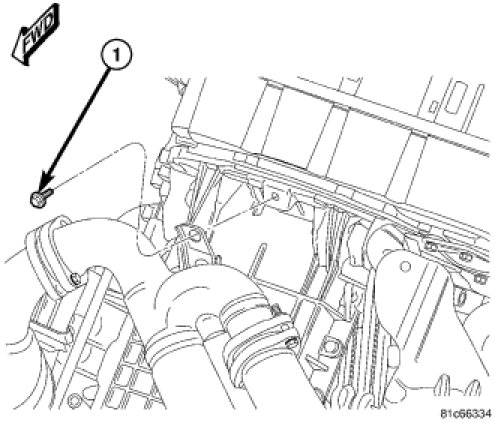 FWD

1

81c66334