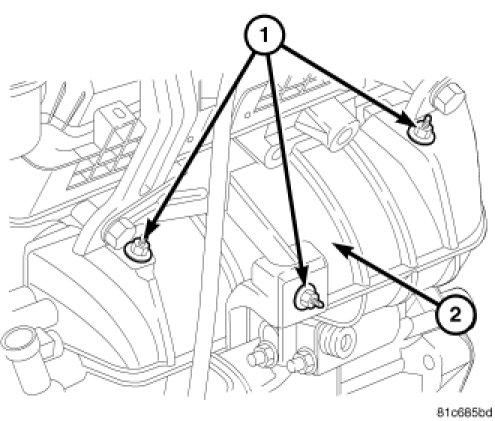 1
2
81c685bd