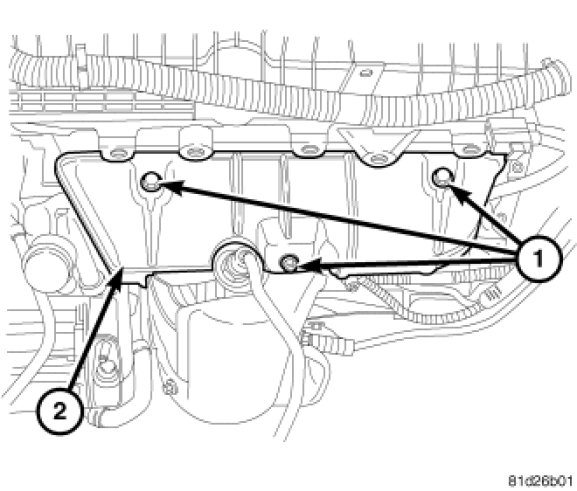 1

2

81d26b01