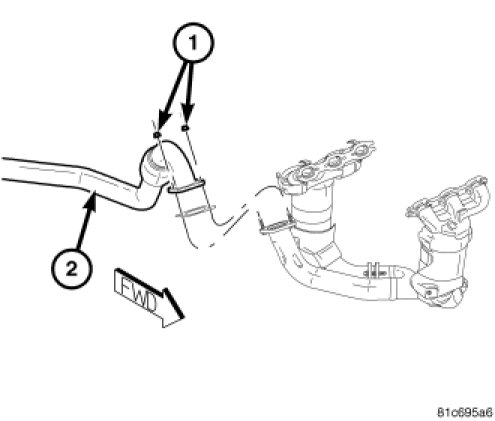 1

2

FWD

81c695a6