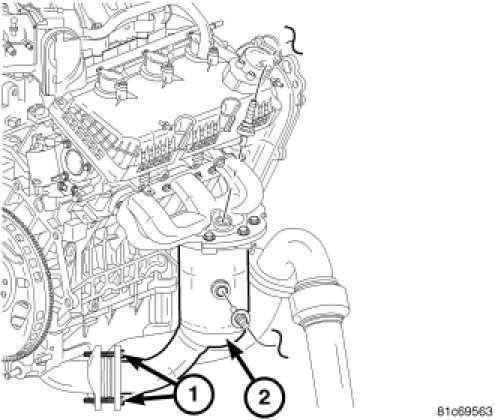 1
2
81c69563