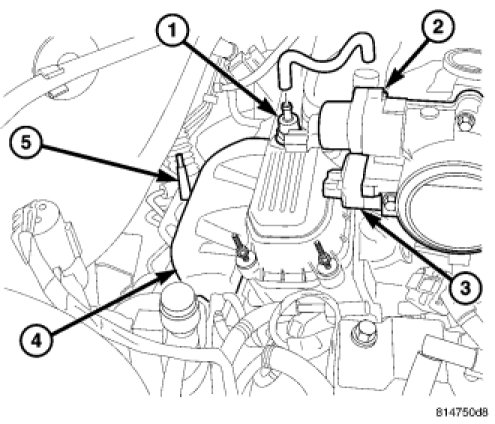 1
2
5
3
4
814750d8