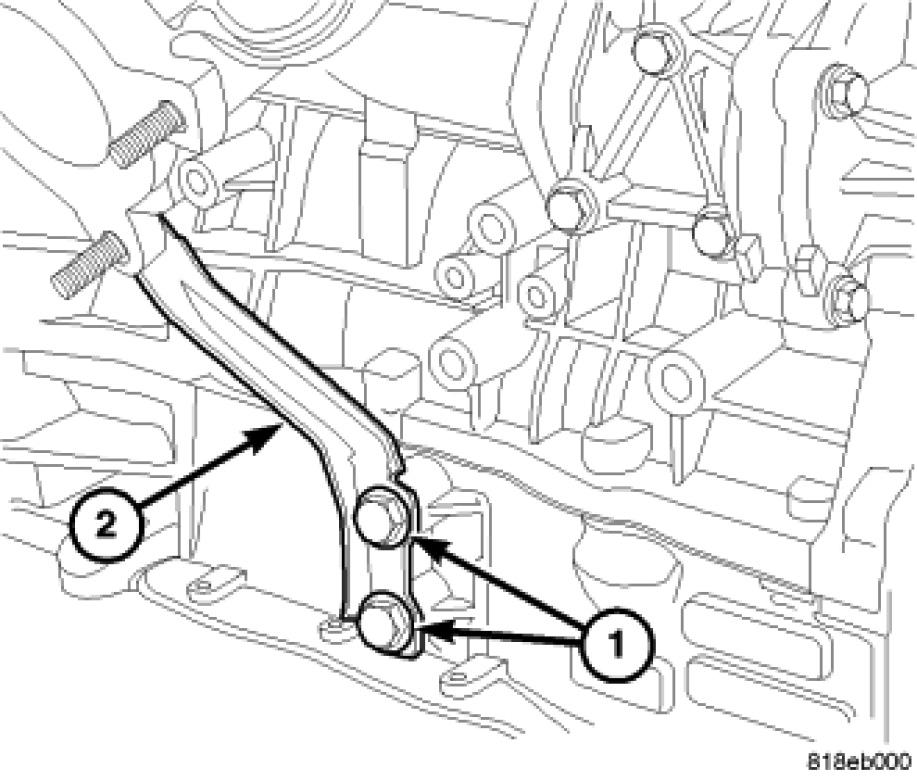 2

1

818eb000