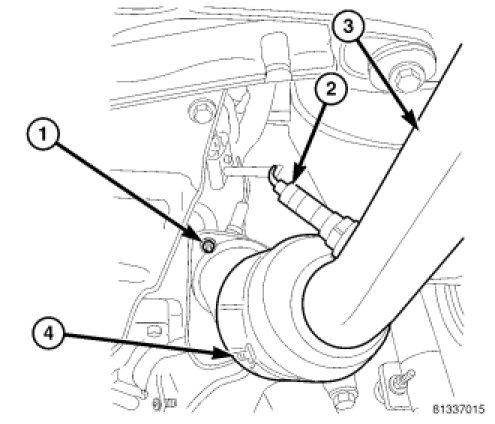 3
2
1
4
81337015