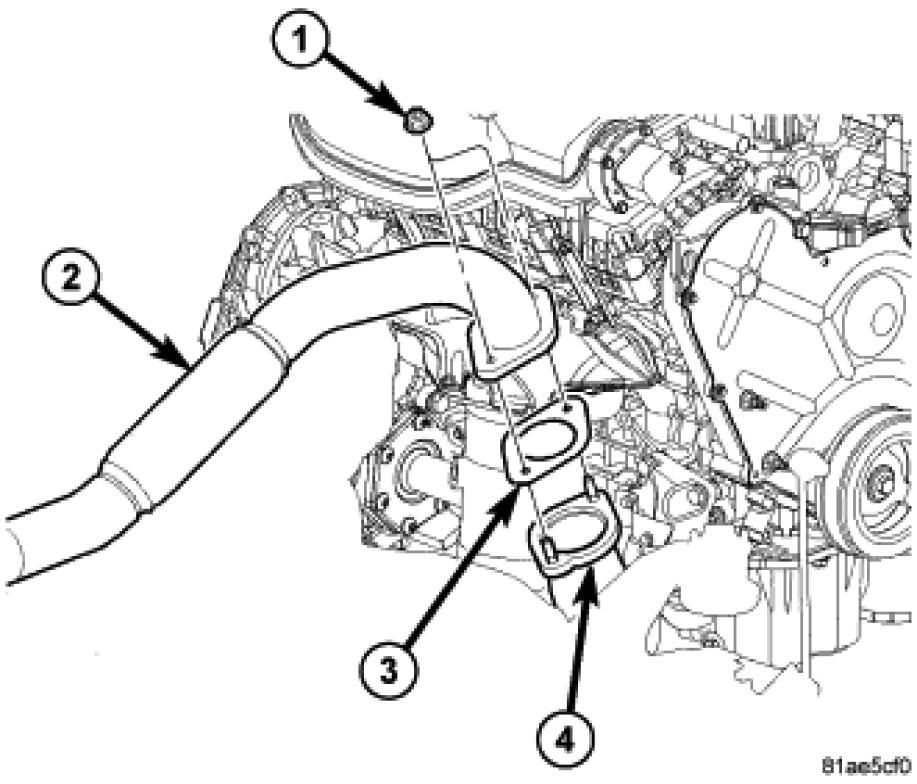 1
2
3
4
81ae5cf0