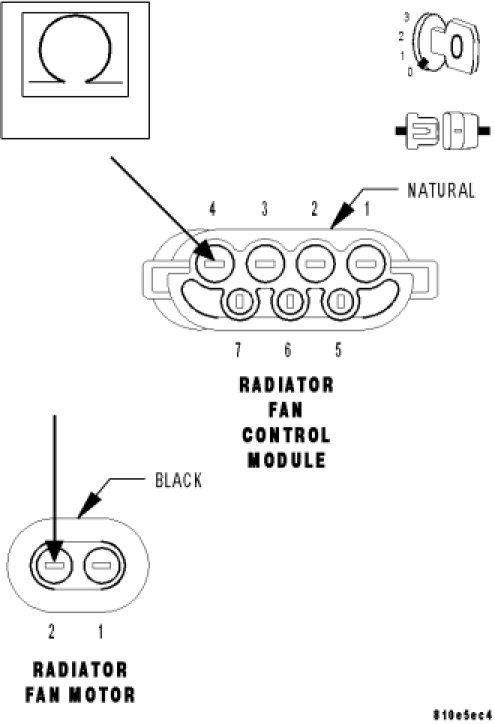 $\Omega$

3
2
1
0

NATURAL

4 3 2 1

7 6 5

RADIATOR FAN CONTROL MODULE

BLACK

2 1

RADIATOR FAN MOTOR

810e5ec4