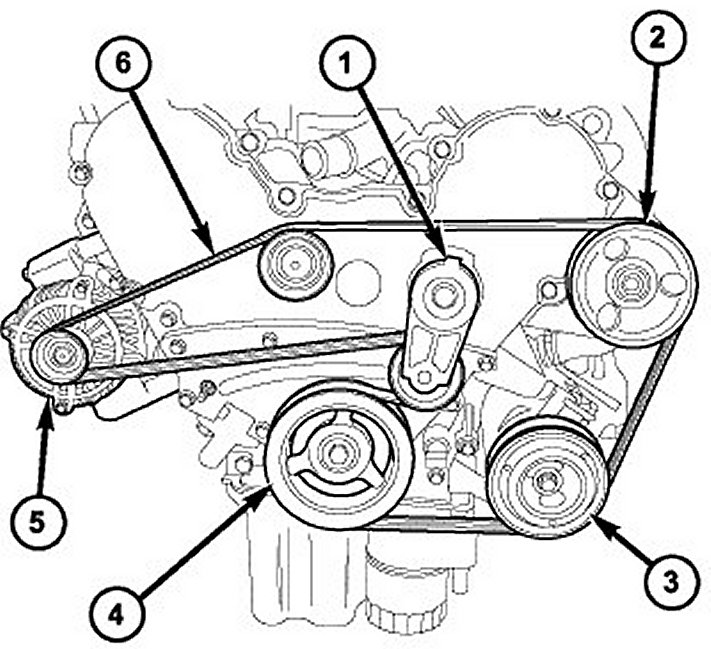 6
1
2
5
4
3