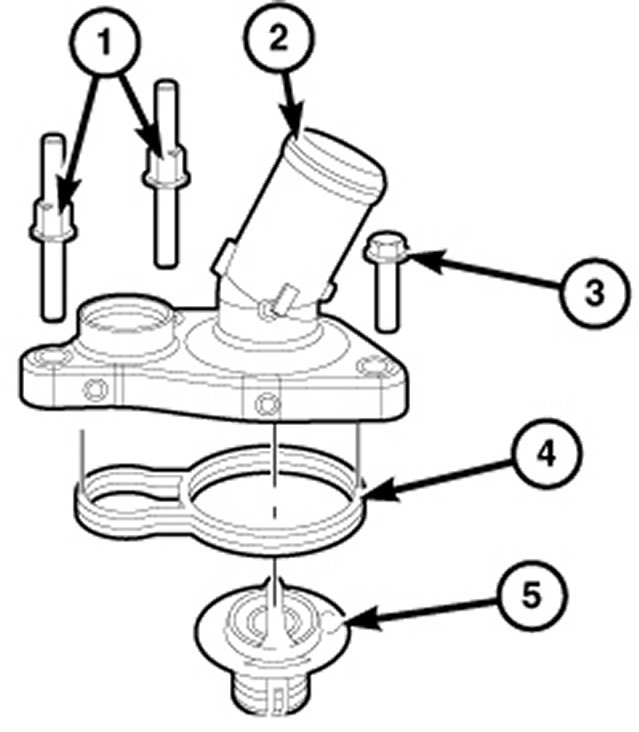 1
2
3
4
5