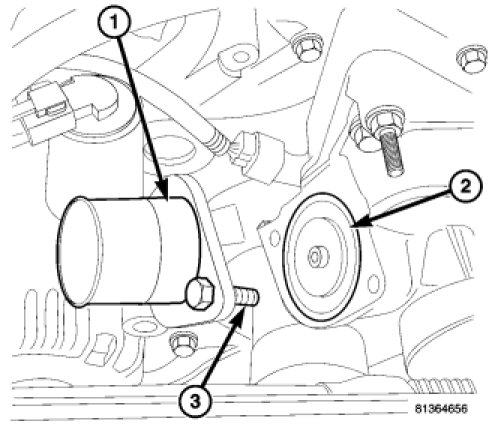 1
2
3
81364656