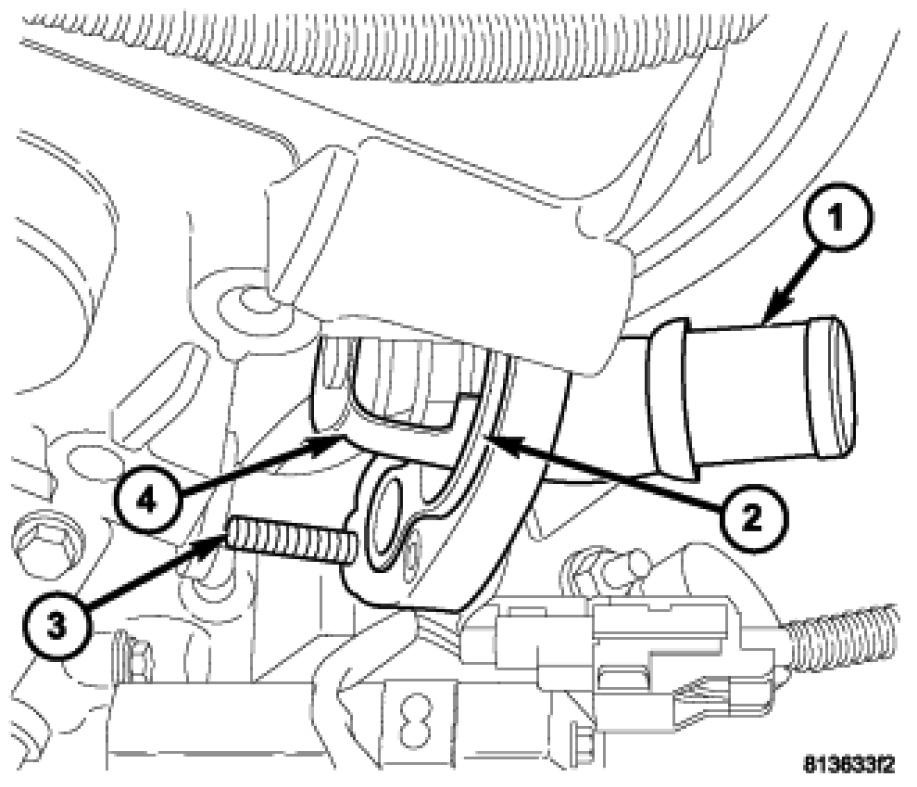 1

4

2

3

813633f2