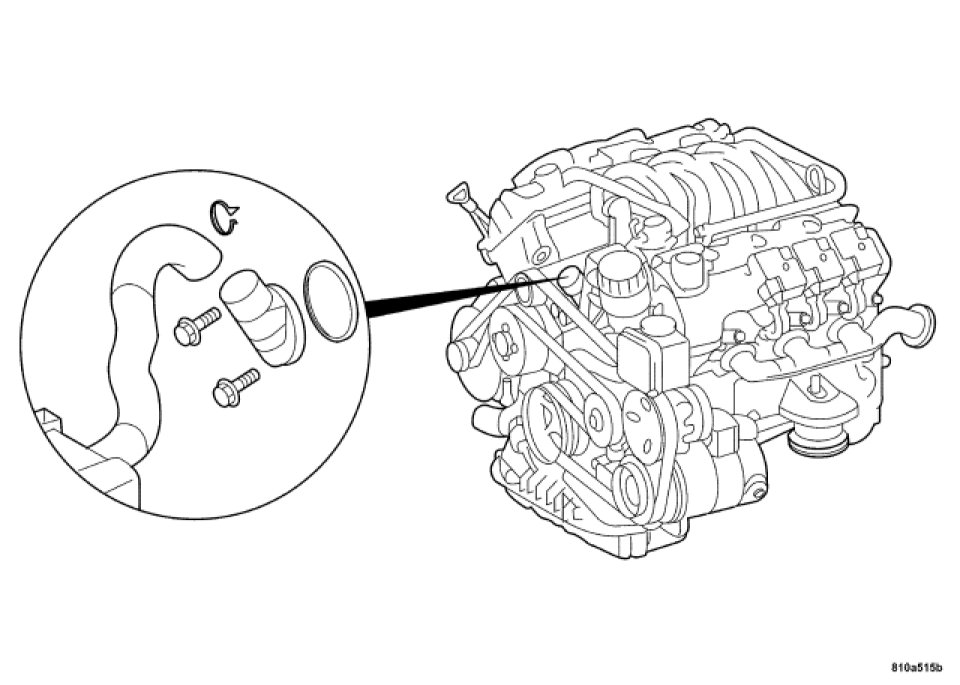 810a515b