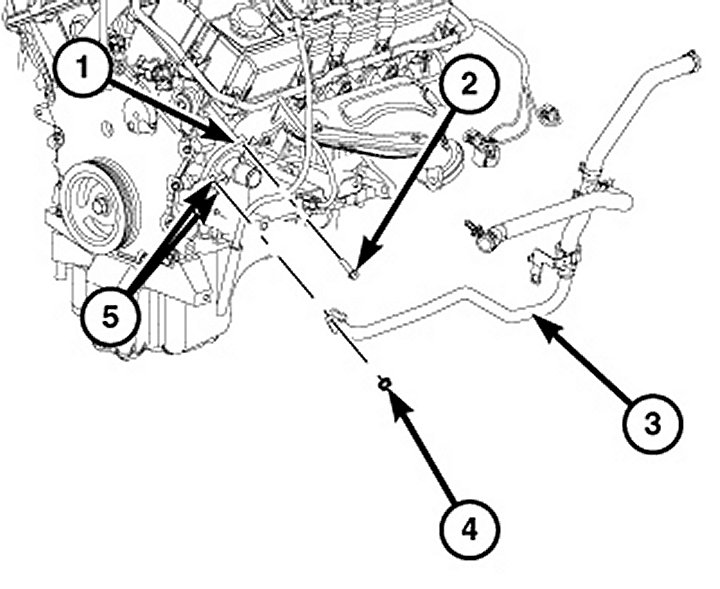 1
2
5
3
4