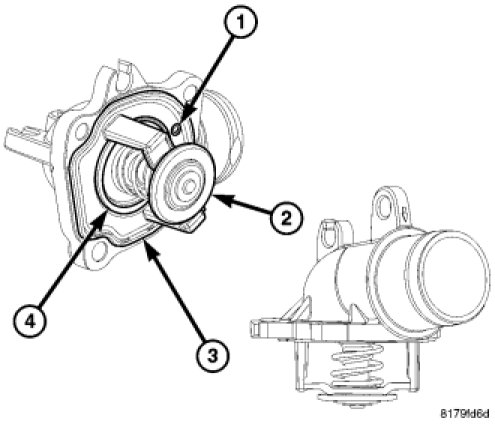 1
2
4
3
8179fd6d