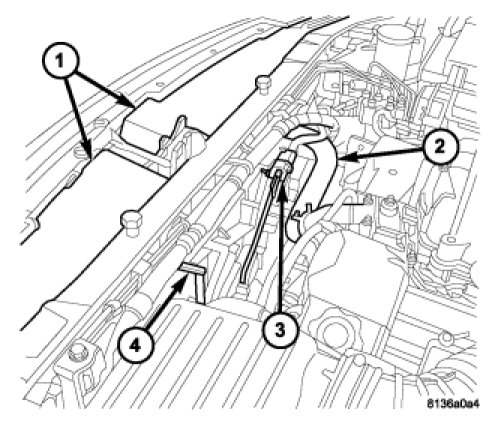 1
2
3
4
8136a0a4