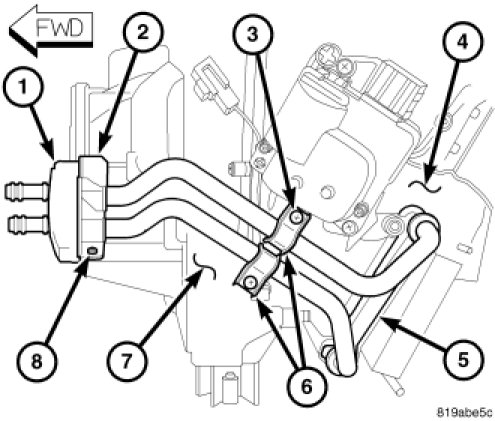 FWD

1
2
3
4
5
6
7
8

819abe5c