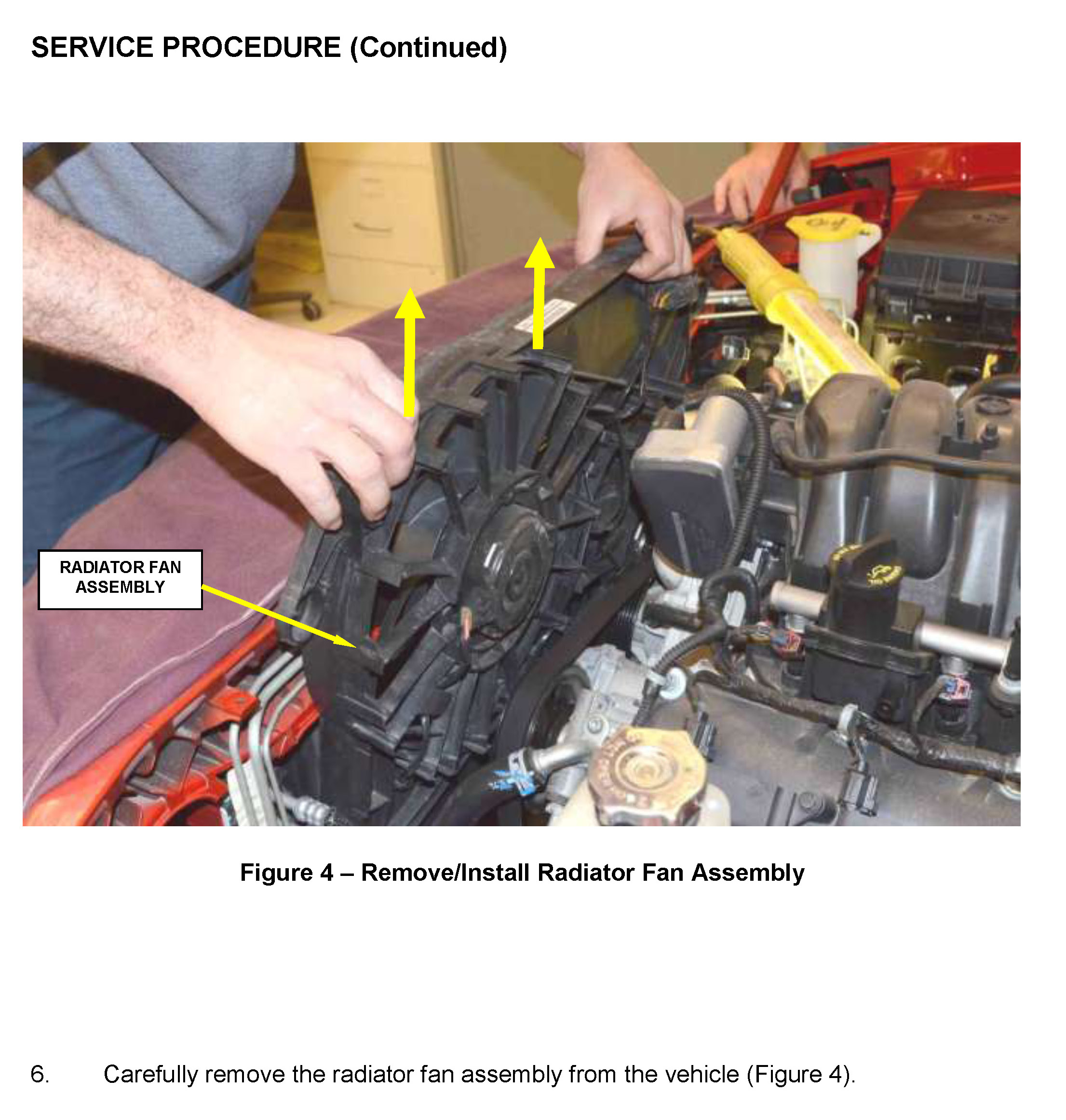 SERVICE PROCEDURE (Continued)

RADIATOR FAN ASSEMBLY

Figure 4 – Remove/Install Radiator Fan Assembly

6. Carefully remove the radiator fan assembly from the vehicle (Figure 4).