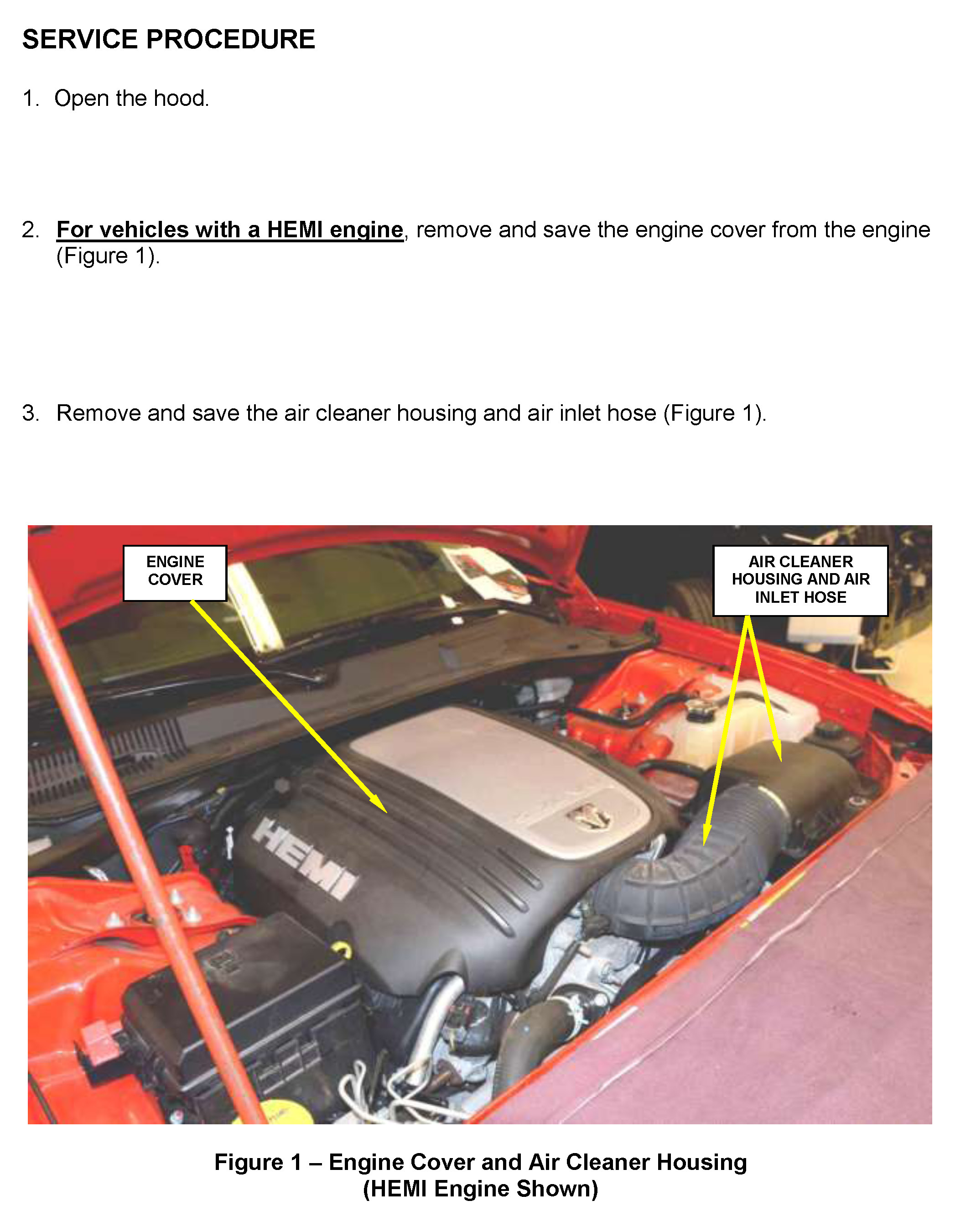 SERVICE PROCEDURE

1. Open the hood.

2. For vehicles with a HEMI engine, remove and save the engine cover from the engine (Figure 1).

3. Remove and save the air cleaner housing and air inlet hose (Figure 1).

ENGINE COVER

AIR CLEANER HOUSING AND AIR INLET HOSE

HEMI

Figure 1 – Engine Cover and Air Cleaner Housing (HEMI Engine Shown)