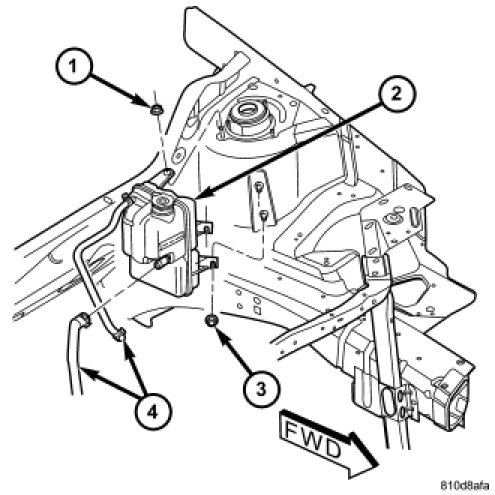 1
2
3
4
FWD
810d8afa