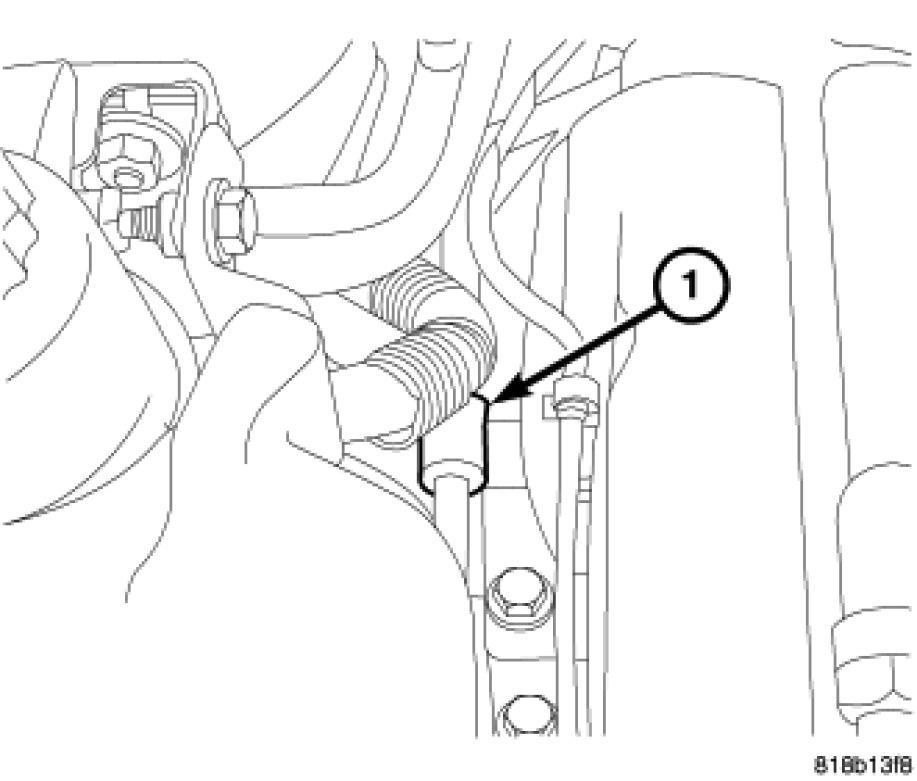 1

818b13f8