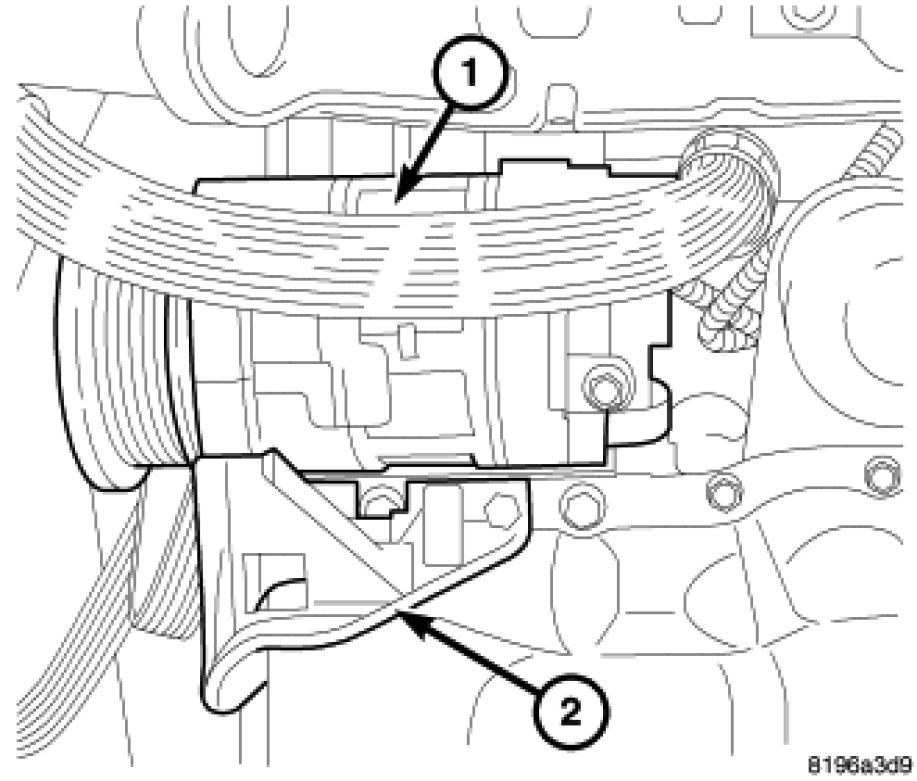 1

2

8196a3d9