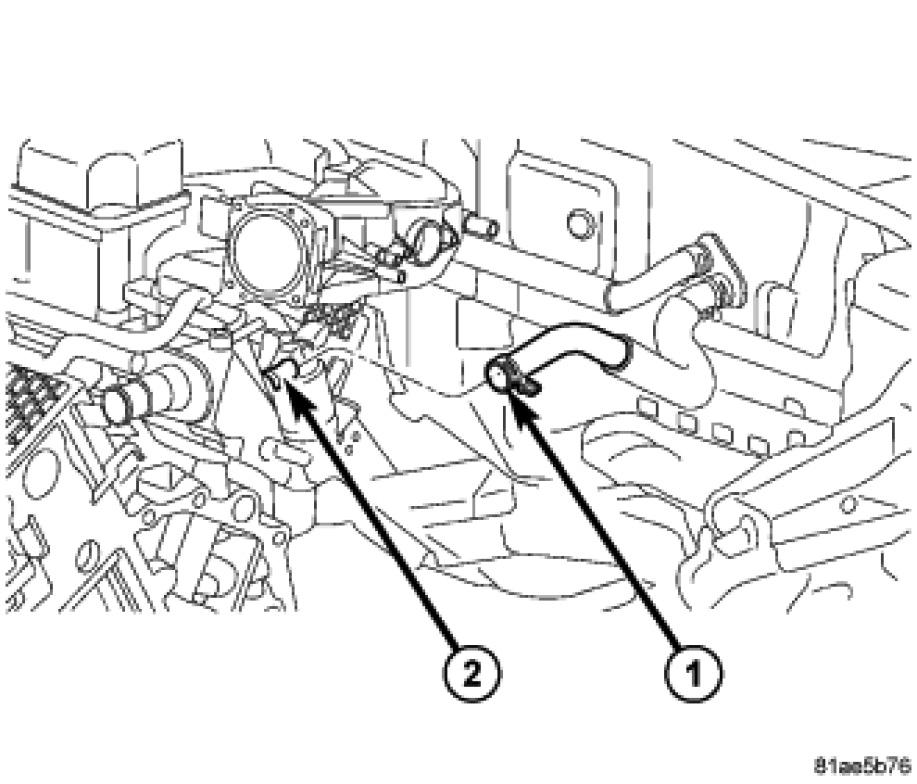 2
1
81ae5b76