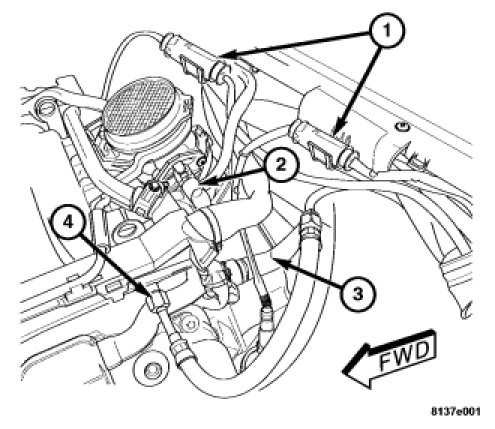 1
2
4
3
FWD
8137e001