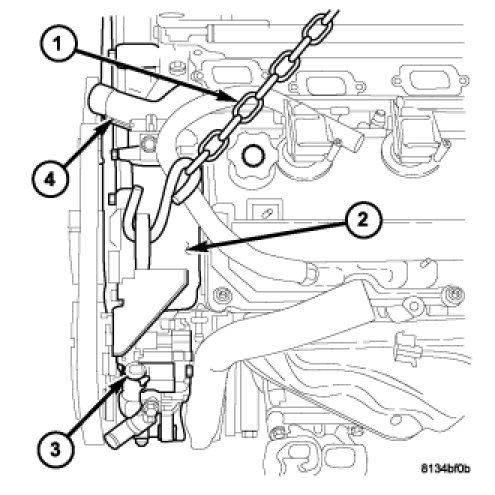 1
4
2
3
8134bf0b