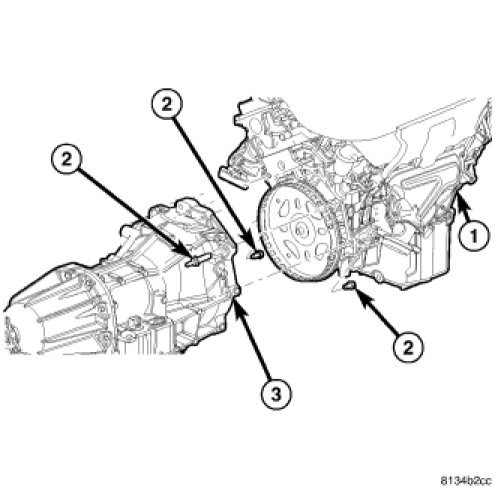 2
2
1
2
3
8134b2cc