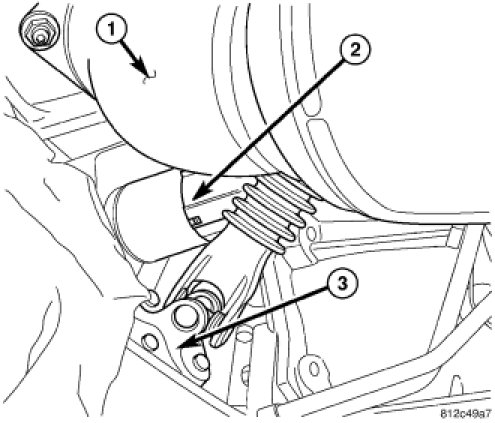 1
2
3
812c49a7